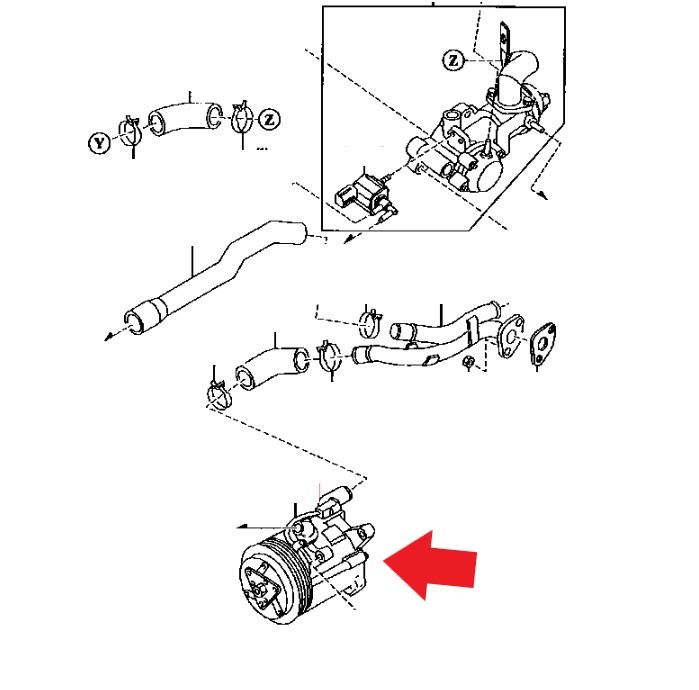 Z
Y
Z